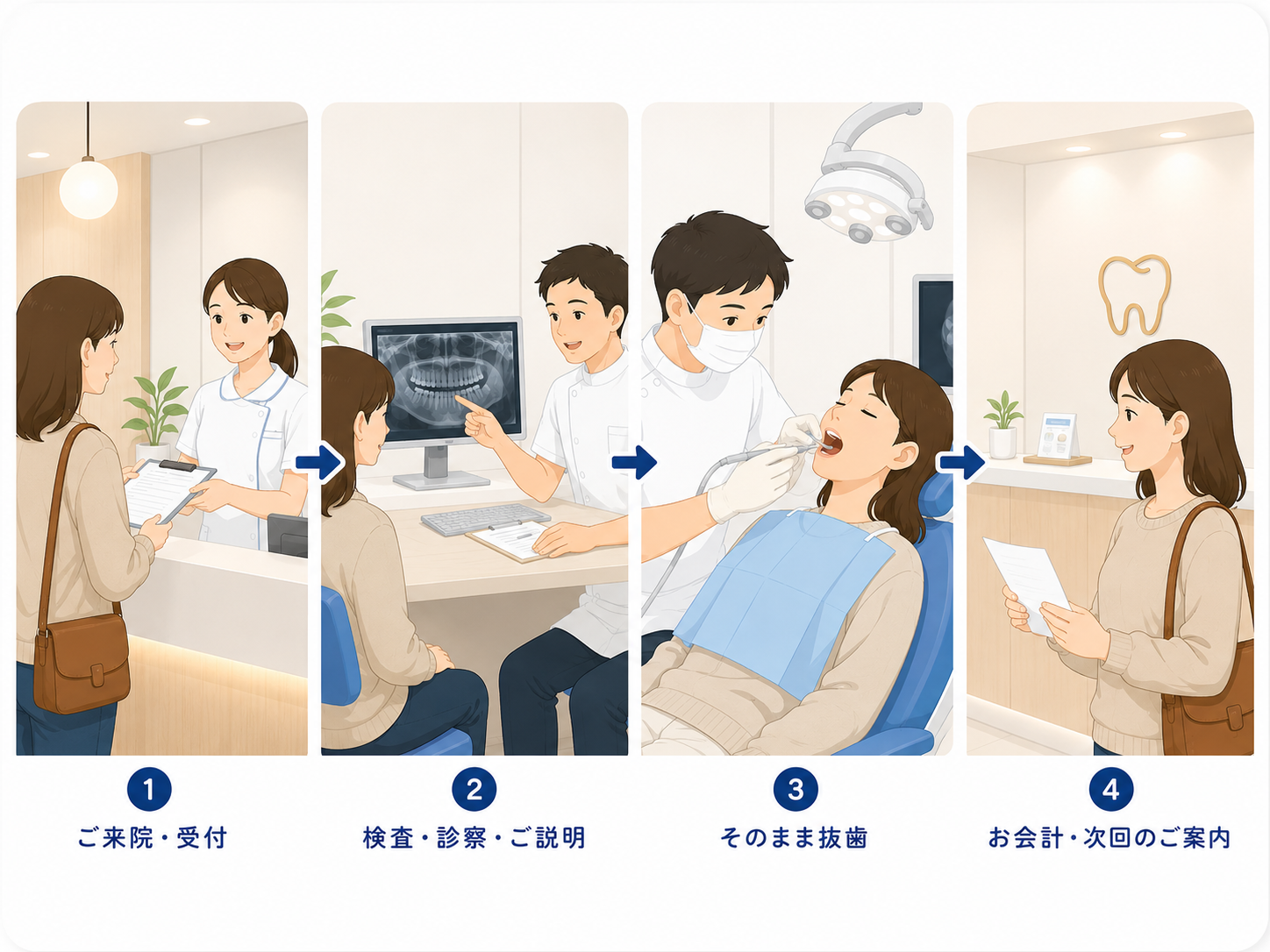 1
ご来院・受付

2
検査・診察・ご説明

3
そのまま抜歯

4
お会計・次回のご案内